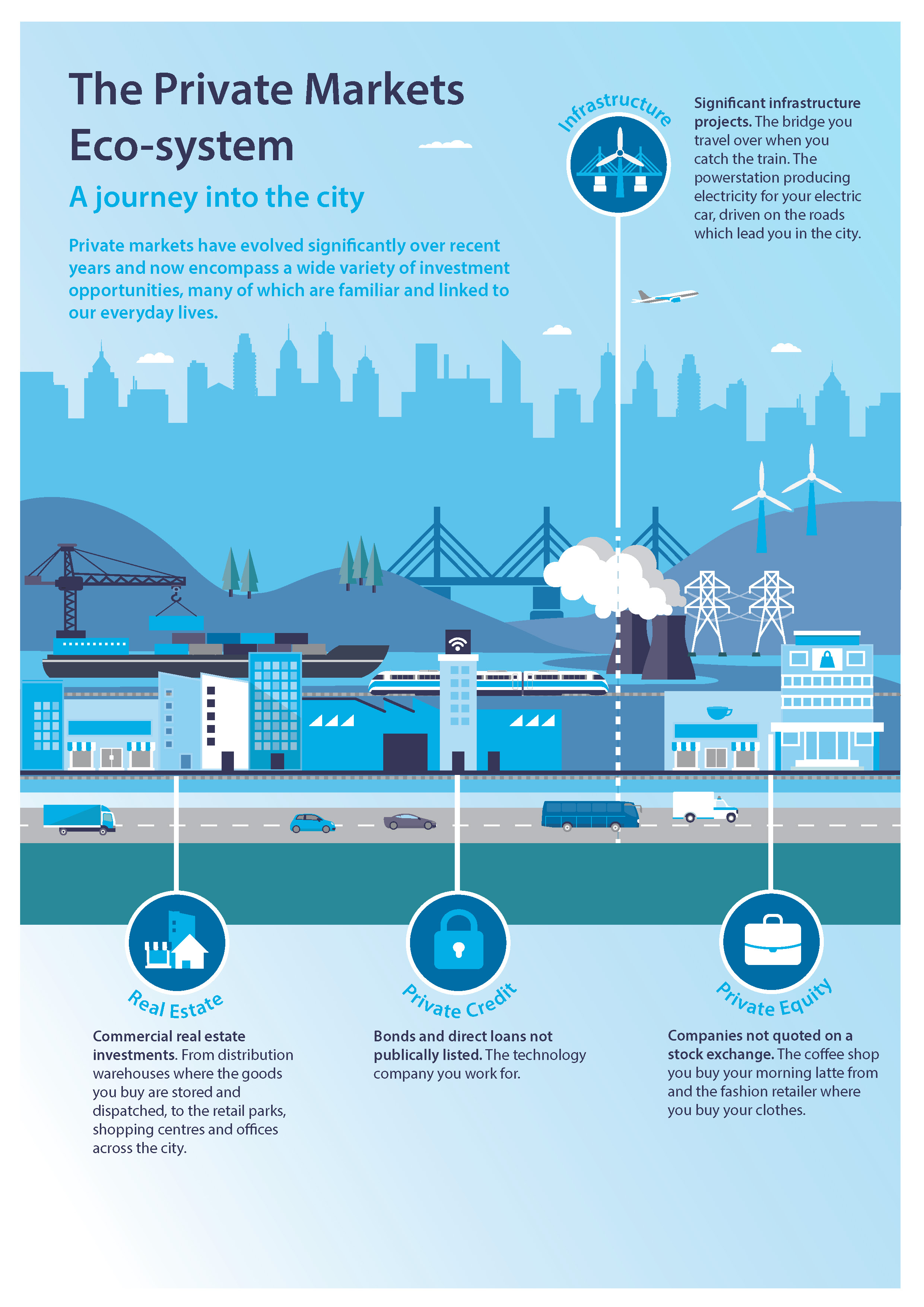 The Private Markets Eco-system

A journey into the city

Private markets have evolved significantly over recent years and now encompass a wide variety of investment opportunities, many of which are familiar and linked to our everyday lives.

Infrastructure

Significant infrastructure projects. The bridge you travel over when you catch the train. The powerstation producing electricity for your electric car, driven on the roads which lead you in the city.

Real Estate

Commercial real estate investments. From distribution warehouses where the goods you buy are stored and dispatched, to the retail parks, shopping centres and offices across the city.

Private Credit

Bonds and direct loans not publically listed. The technology company you work for.

Private Equity

Companies not quoted on a stock exchange. The coffee shop you buy your morning latte from and the fashion retailer where you buy your clothes.